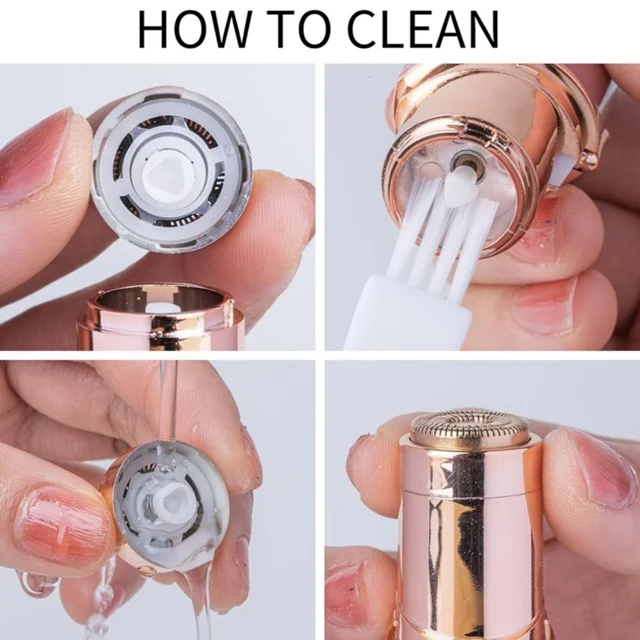 HOW TO CLEAN