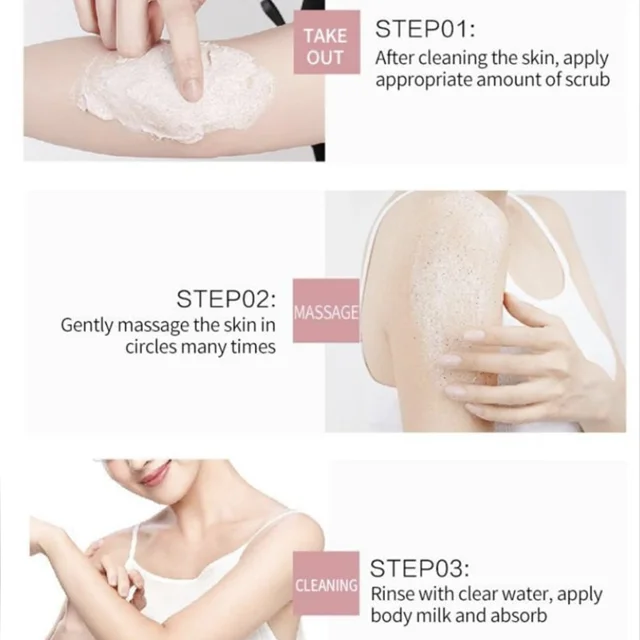 TAKE OUT

STEP01:
After cleaning the skin, apply appropriate amount of scrub

STEP02:
Gently massage the skin in circles many times

MASSAGE

CLEANING

STEP03:
Rinse with clear water, apply body milk and absorb